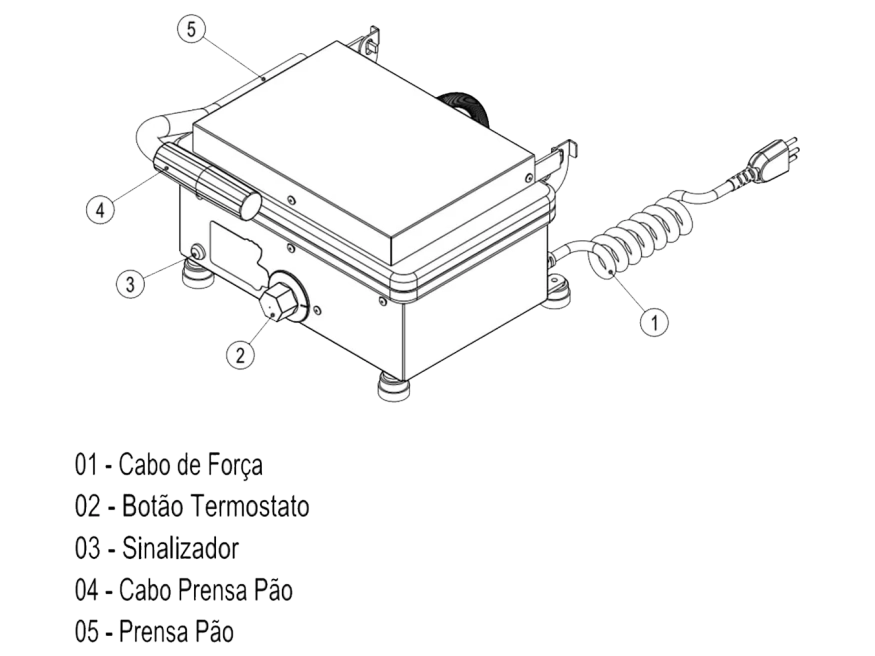 5

4

3

2

1

01 - Cabo de Força
02 - Botão Termostato
03 - Sinalizador
04 - Cabo Prensa Pão
05 - Prensa Pão